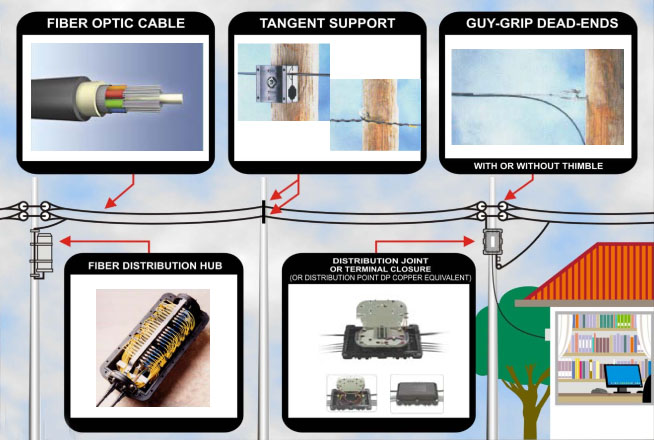 FIBER OPTIC CABLE

TANGENT SUPPORT

GUY-GRIP DEAD-ENDS

WITH OR WITHOUT THIMBLE

FIBER DISTRIBUTION HUB

DISTRIBUTION JOINT OR TERMINAL CLOSURE (OR DISTRIBUTION POINT DP COPPER EQUIVALENT)